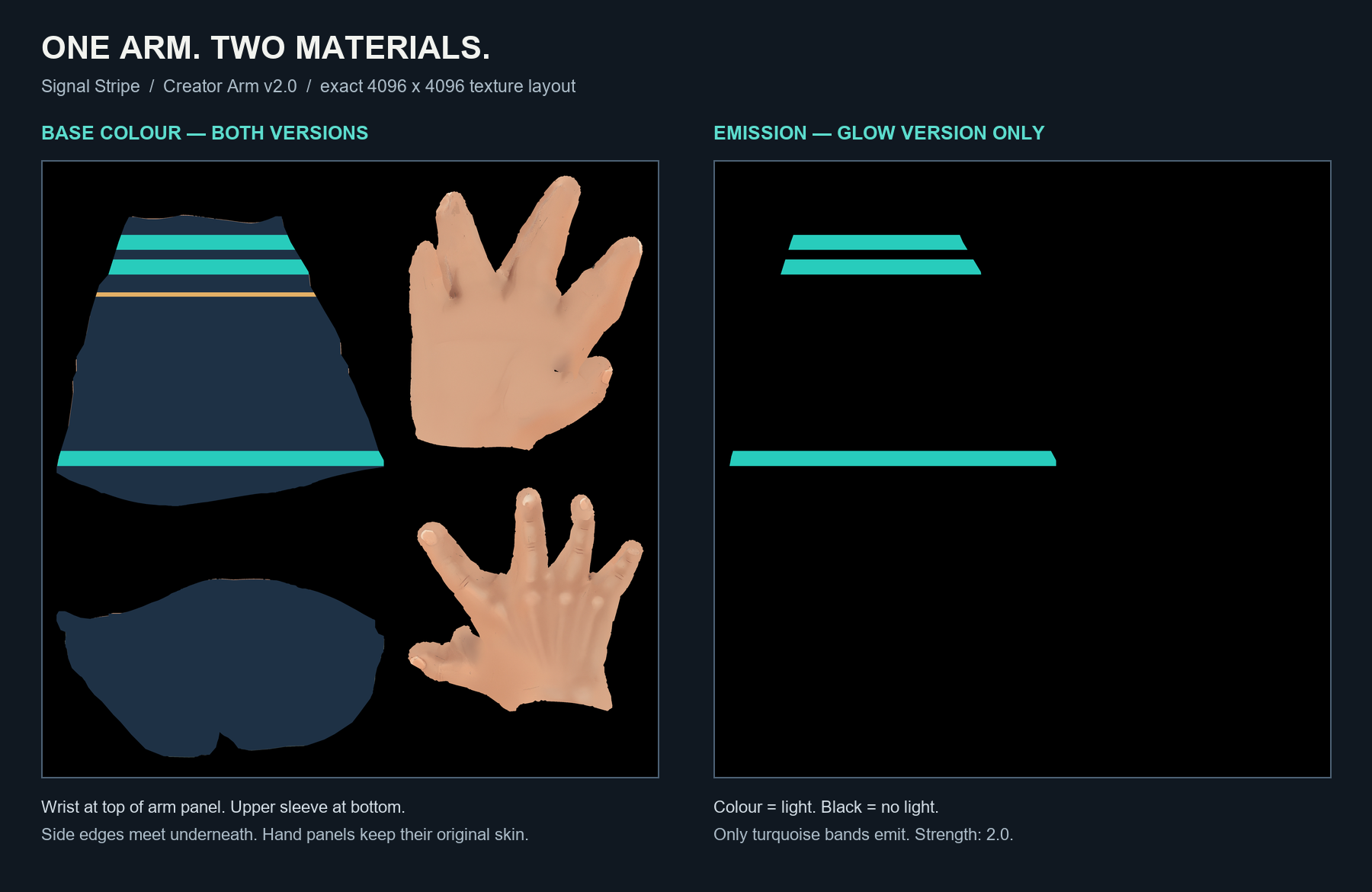 ONE ARM. TWO MATERIALS.

Signal Stripe / Creator Arm v2.0 / exact 4096 x 4096 texture layout

BASE COLOUR — BOTH VERSIONS

Wrist at top of arm panel. Upper sleeve at bottom.

Side edges meet underneath. Hand panels keep their original skin.

EMISSION — GLOW VERSION ONLY

Colour = light. Black = no light.

Only turquoise bands emit. Strength: 2.0.